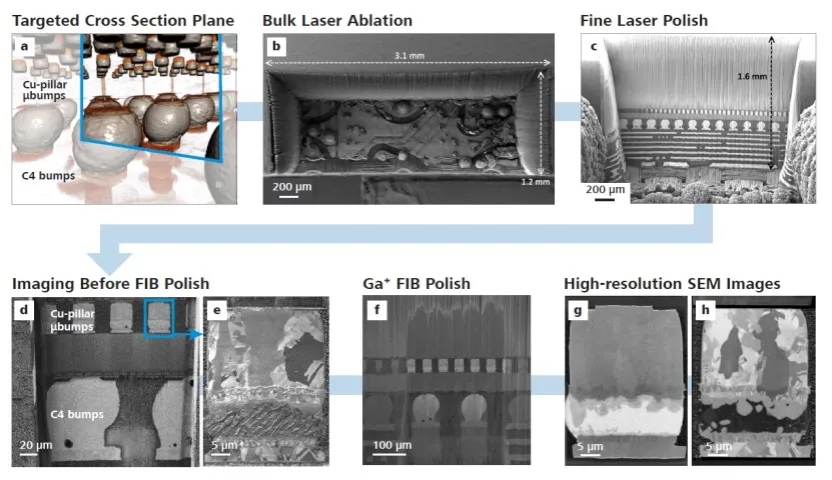 Targeted Cross Section Plane

a

Cu-pillar µbumps

C4 bumps

Bulk Laser Ablation

b

3.1 mm

1.2 mm

200 µm

Fine Laser Polish

c

1.6 mm

200 µm

Imaging Before FIB Polish

d

Cu-pillar µbumps

C4 bumps

20 µm

e

5 µm

$Ga^+$ FIB Polish

f

100 µm

High-resolution SEM Images

g

5 µm

h

5 µm